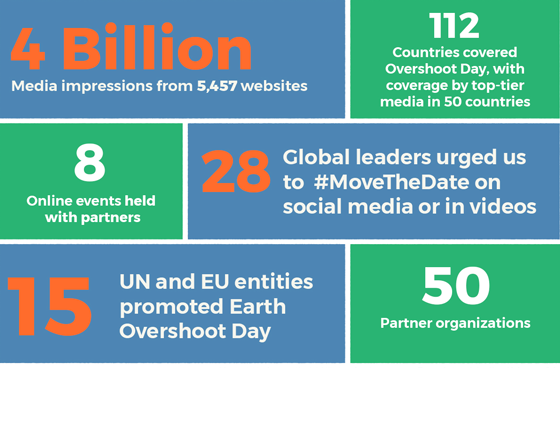 4 Billion
Media impressions from 5,457 websites

112
Countries covered Overshoot Day, with coverage by top-tier media in 50 countries

8
Online events held with partners

28
Global leaders urged us to #MoveTheDate on social media or in videos

15
UN and EU entities promoted Earth Overshoot Day

50
Partner organizations